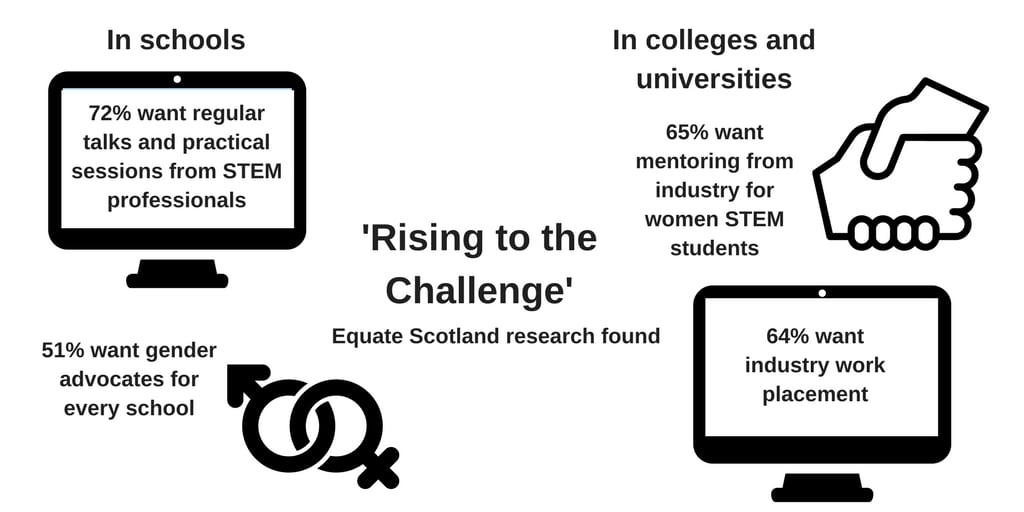 In schools

72% want regular talks and practical sessions from STEM professionals

51% want gender advocates for every school

'Rising to the Challenge'

Equate Scotland research found

In colleges and universities

65% want mentoring from industry for women STEM students

64% want industry work placement