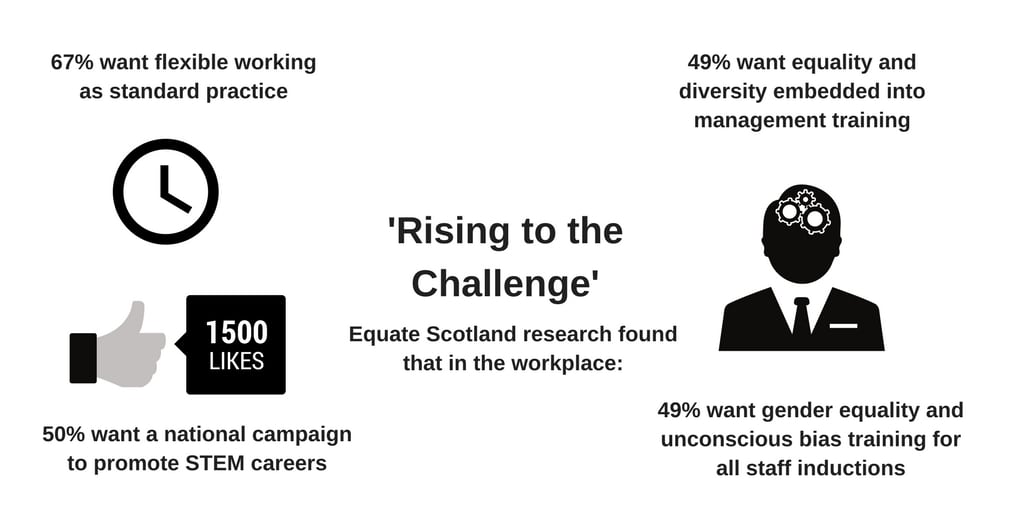 67% want flexible working as standard practice

1500 LIKES

50% want a national campaign to promote STEM careers

'Rising to the Challenge'

Equate Scotland research found that in the workplace:

49% want equality and diversity embedded into management training

49% want gender equality and unconscious bias training for all staff inductions