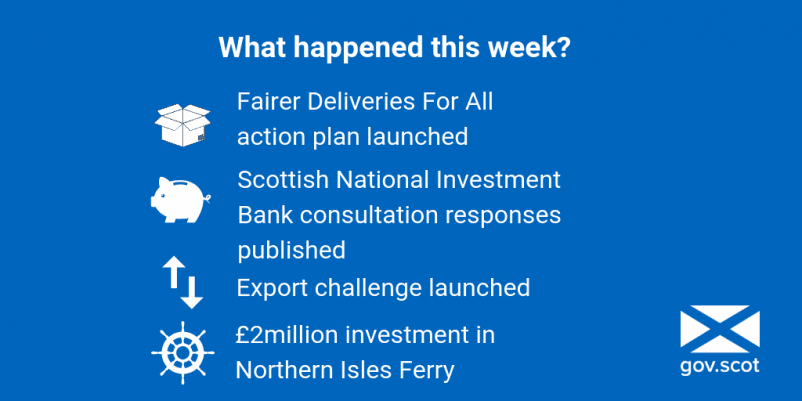 What happened this week?

Fairer Deliveries For All action plan launched

Scottish National Investment Bank consultation responses published

Export challenge launched

£2million investment in Northern Isles Ferry

gov.scot