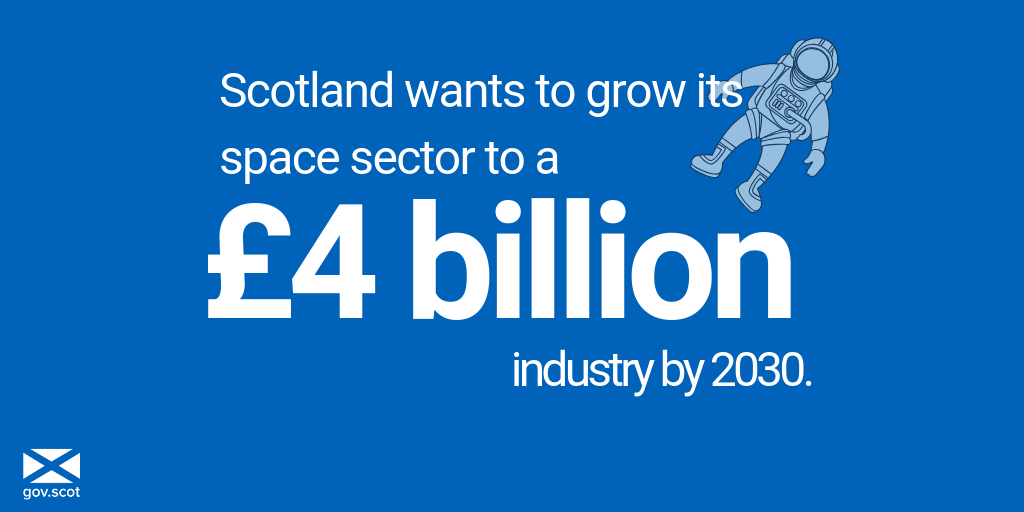 Scotland wants to grow its space sector to a

£4 billion

industry by 2030.

gov.scot