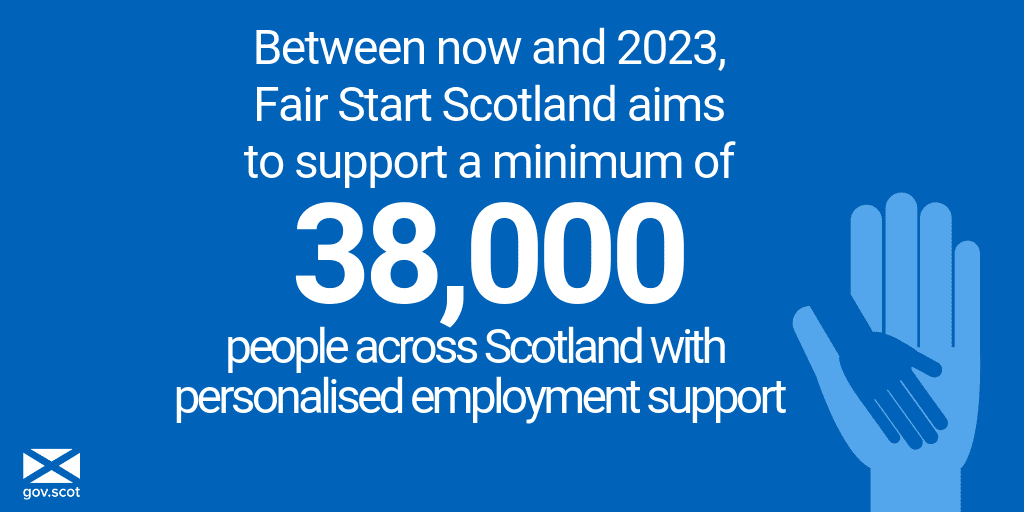 Between now and 2023, Fair Start Scotland aims to support a minimum of

38,000

people across Scotland with personalised employment support

gov.scot